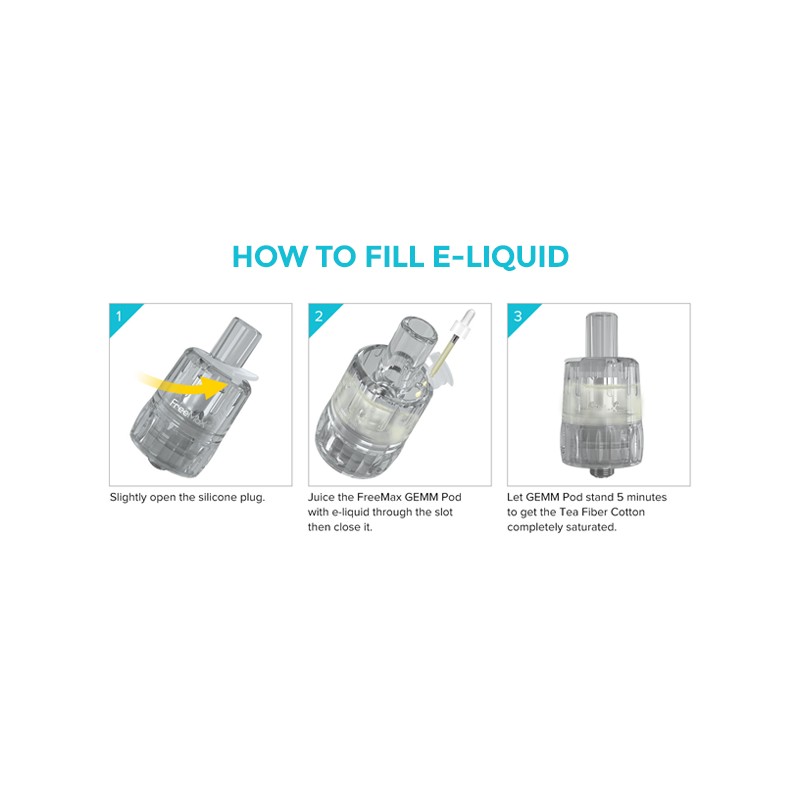 HOW TO FILL E-LIQUID

1

FreeMax

Slightly open the silicone plug.

2

Juice the FreeMax GEMM Pod with e-liquid through the slot then close it.

3

Let GEMM Pod stand 5 minutes to get the Tea Fiber Cotton completely saturated.